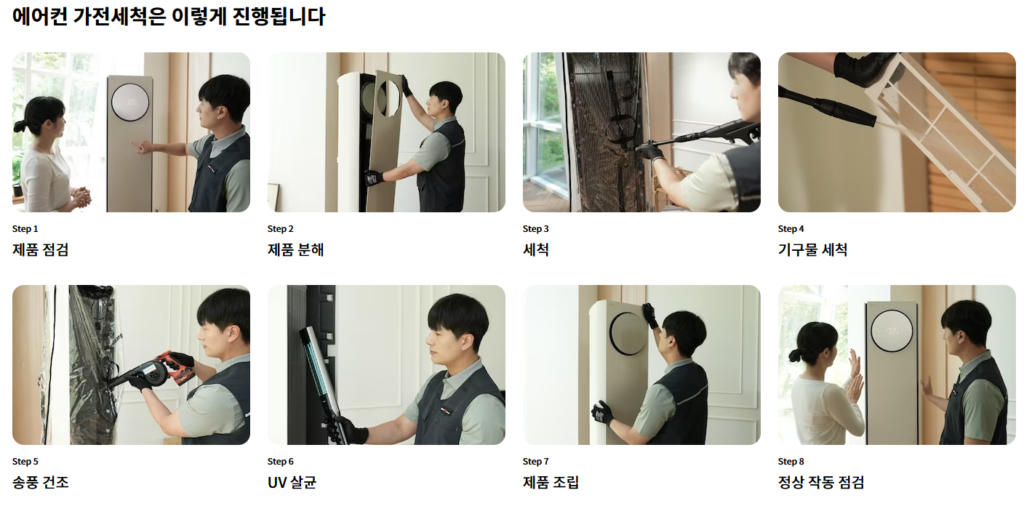 에어컨 가전세척은 이렇게 진행됩니다

Step 1
제품 점검

Step 2
제품 분해

Step 3
세척

Step 4
기구물 세척

Step 5
송풍 건조

Step 6
UV 살균

Step 7
제품 조립

Step 8
정상 작동 점검